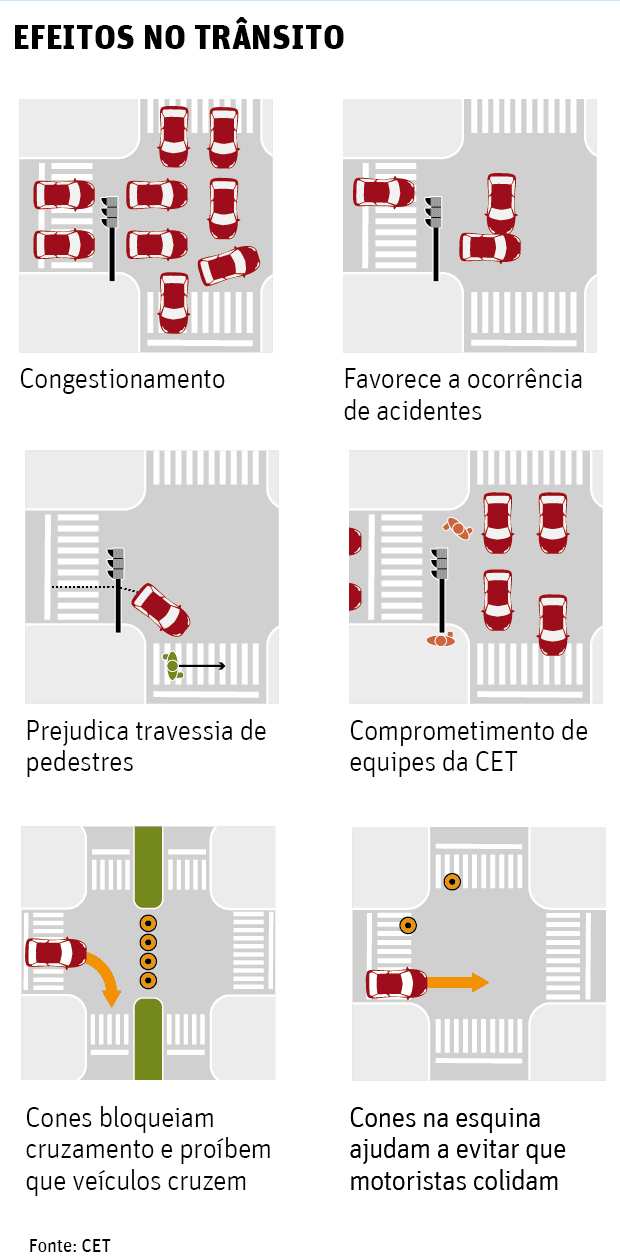 EFEITOS NO TRÂNSITO

Congestionamento

Favorece a ocorrência de acidentes

Prejudica travessia de pedestres

Comprometimento de equipes da CET

Cones bloqueiam cruzamento e proíbem que veículos cruzem

Cones na esquina ajudam a evitar que motoristas colidam

Fonte: CET